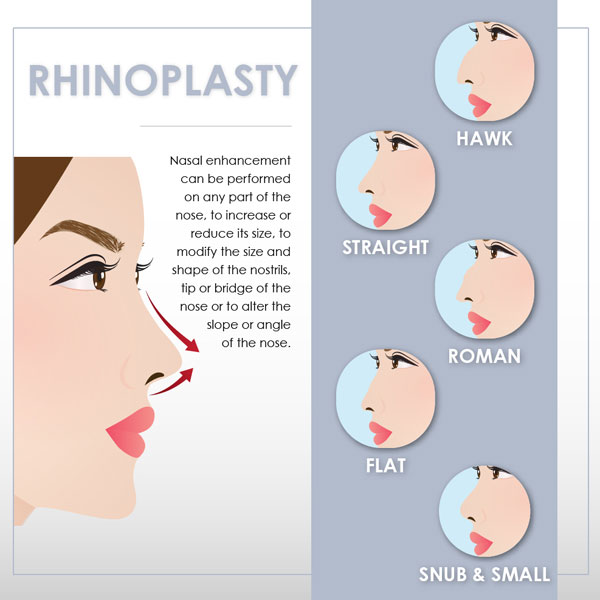 RHINOPLASTY

Nasal enhancement can be performed on any part of the nose, to increase or reduce its size, to modify the size and shape of the nostrils, tip or bridge of the nose or to alter the slope or angle of the nose.

HAWK

STRAIGHT

ROMAN

FLAT

SNUB & SMALL